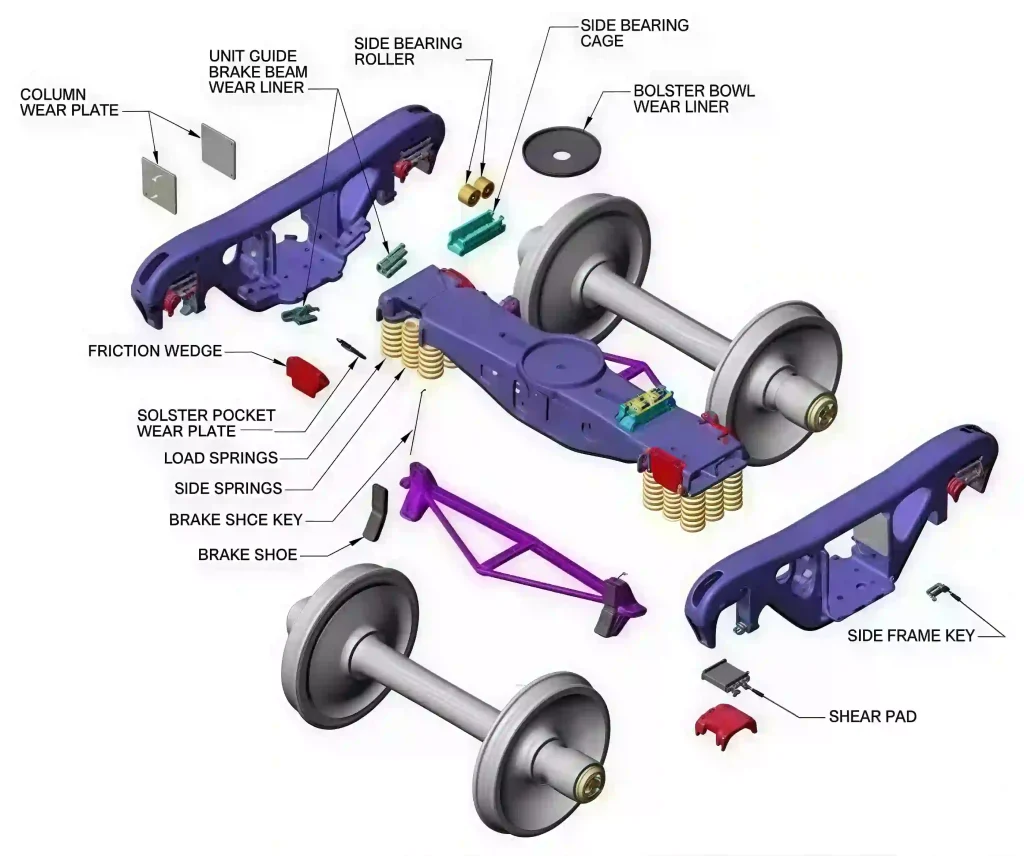 COLUMN
WEAR PLATE

UNIT GUIDE
BRAKE BEAM
WEAR LINER

SIDE BEARING
ROLLER

SIDE BEARING
CAGE

BOLSTER BOWL
WEAR LINER

FRICTION WEDGE

SOLSTER POCKET
WEAR PLATE

LOAD SPRINGS

SIDE SPRINGS

BRAKE SHCE KEY

BRAKE SHOE

SIDE FRAME KEY

SHEAR PAD